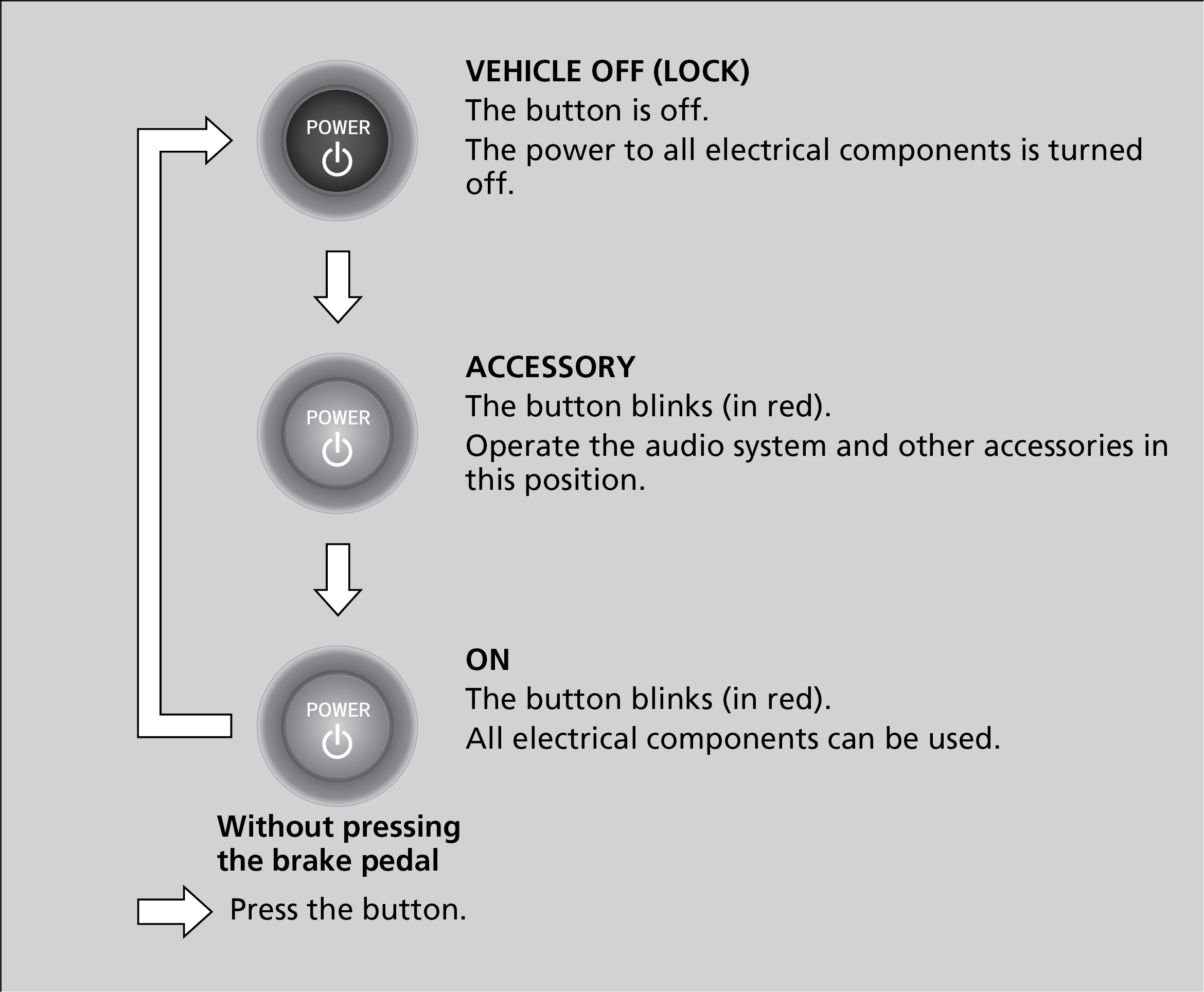 POWER

VEHICLE OFF (LOCK)
The button is off.
The power to all electrical components is turned off.

POWER

ACCESSORY
The button blinks (in red).
Operate the audio system and other accessories in this position.

POWER

ON
The button blinks (in red).
All electrical components can be used.

Without pressing the brake pedal

Press the button.