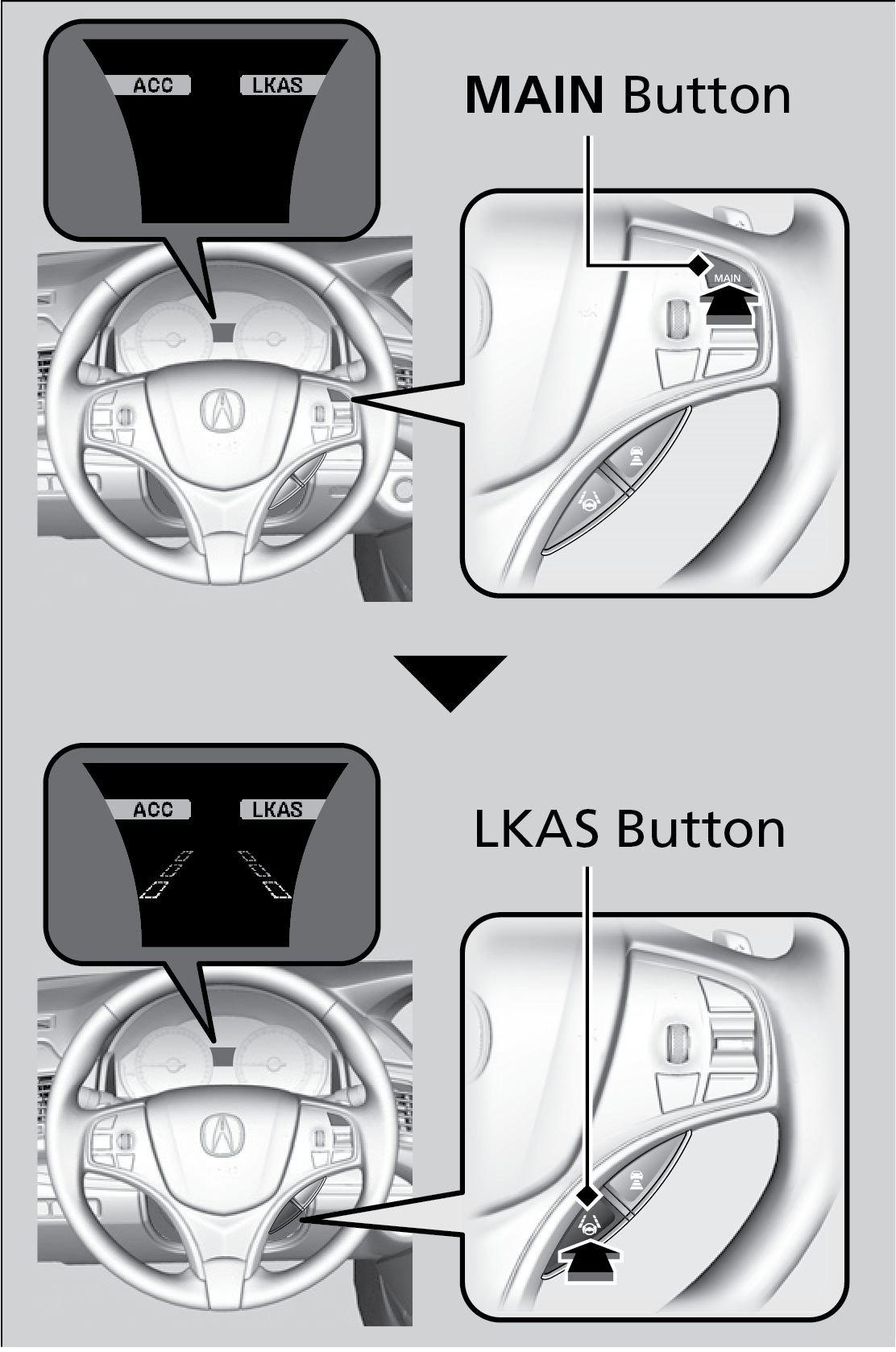 ACC LKAS

MAIN Button

MAIN

ACC LKAS

LKAS Button