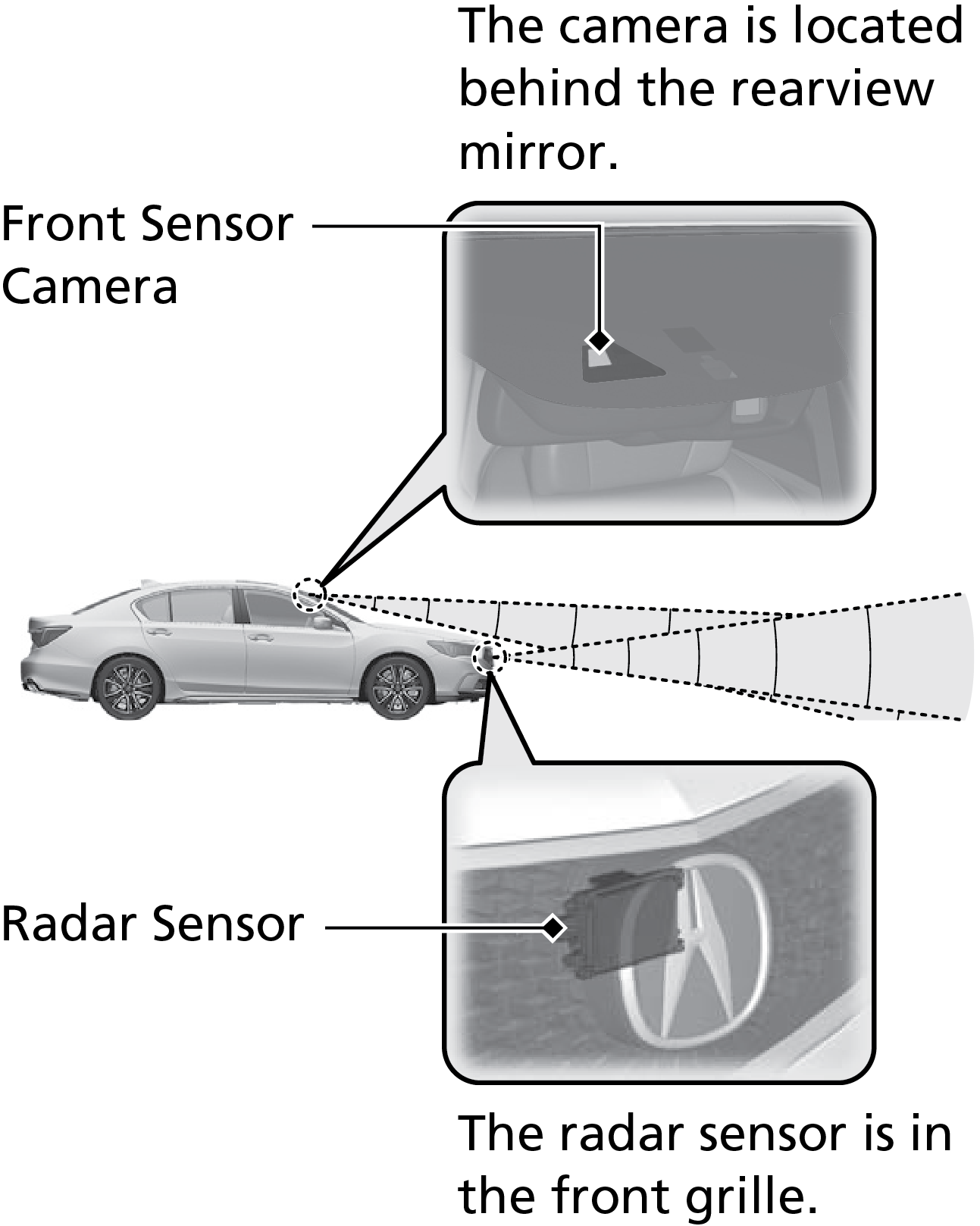 The camera is located behind the rearview mirror.

Front Sensor Camera

Radar Sensor

The radar sensor is in the front grille.