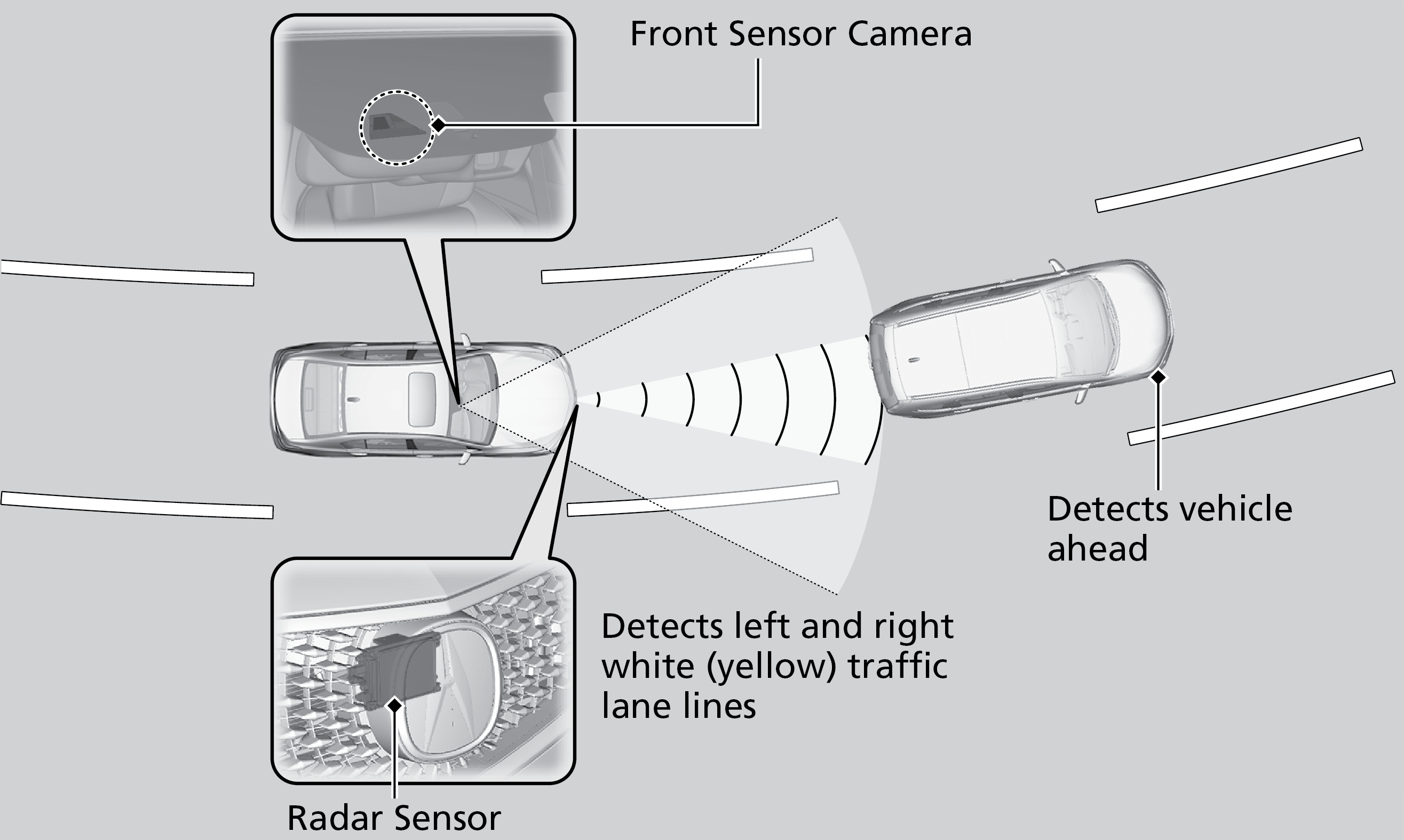 Front Sensor Camera

Detects vehicle ahead

Detects left and right white (yellow) traffic lane lines

Radar Sensor