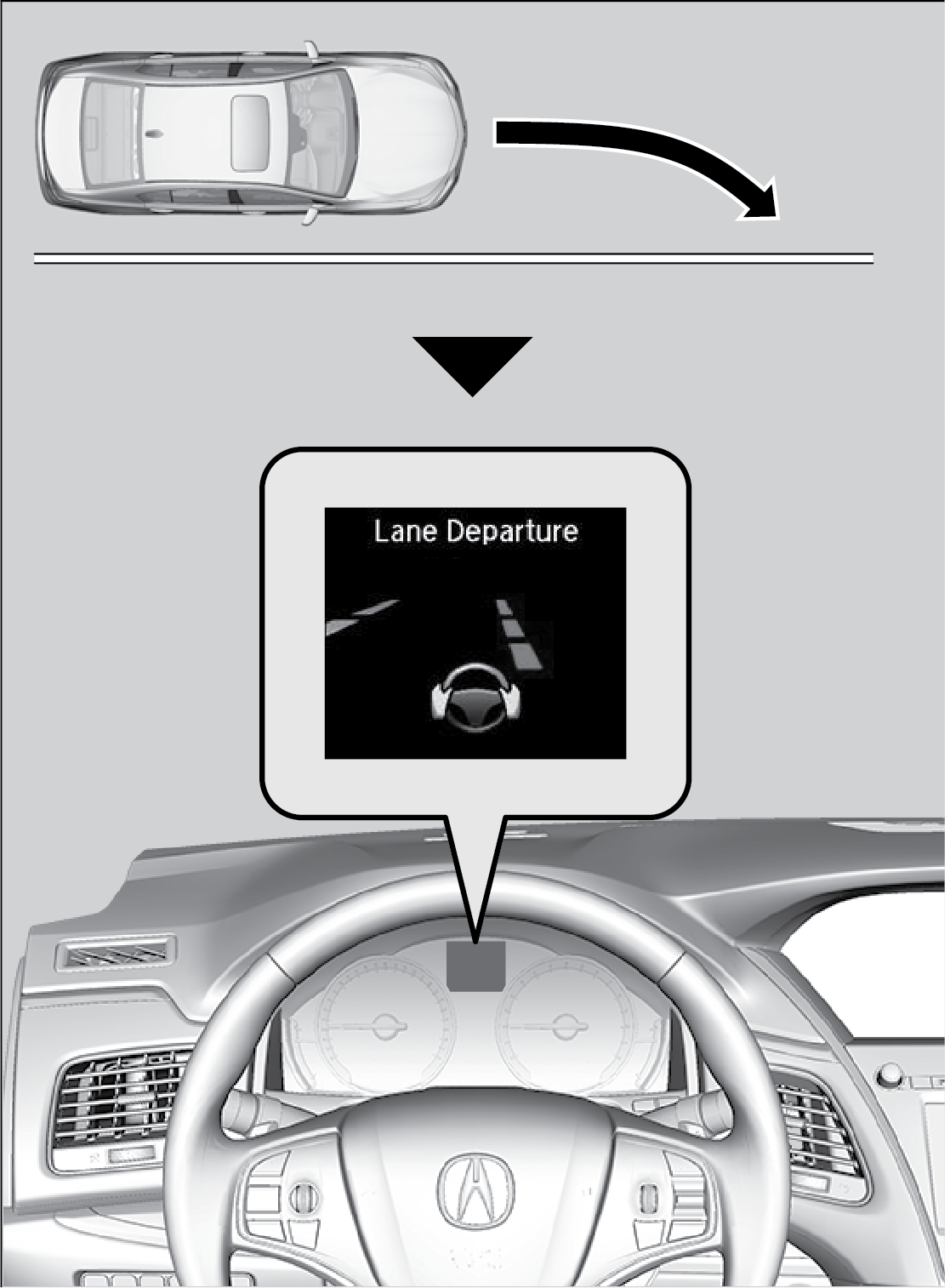 Lane Departure