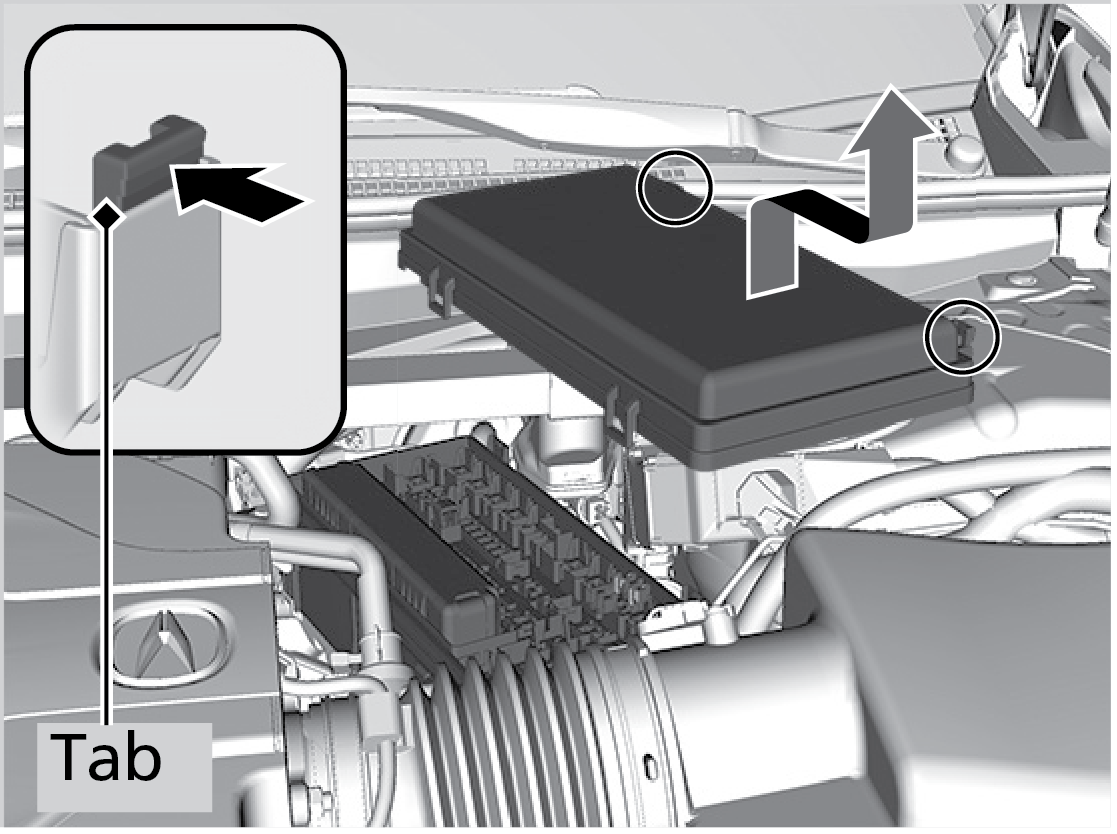 Tab